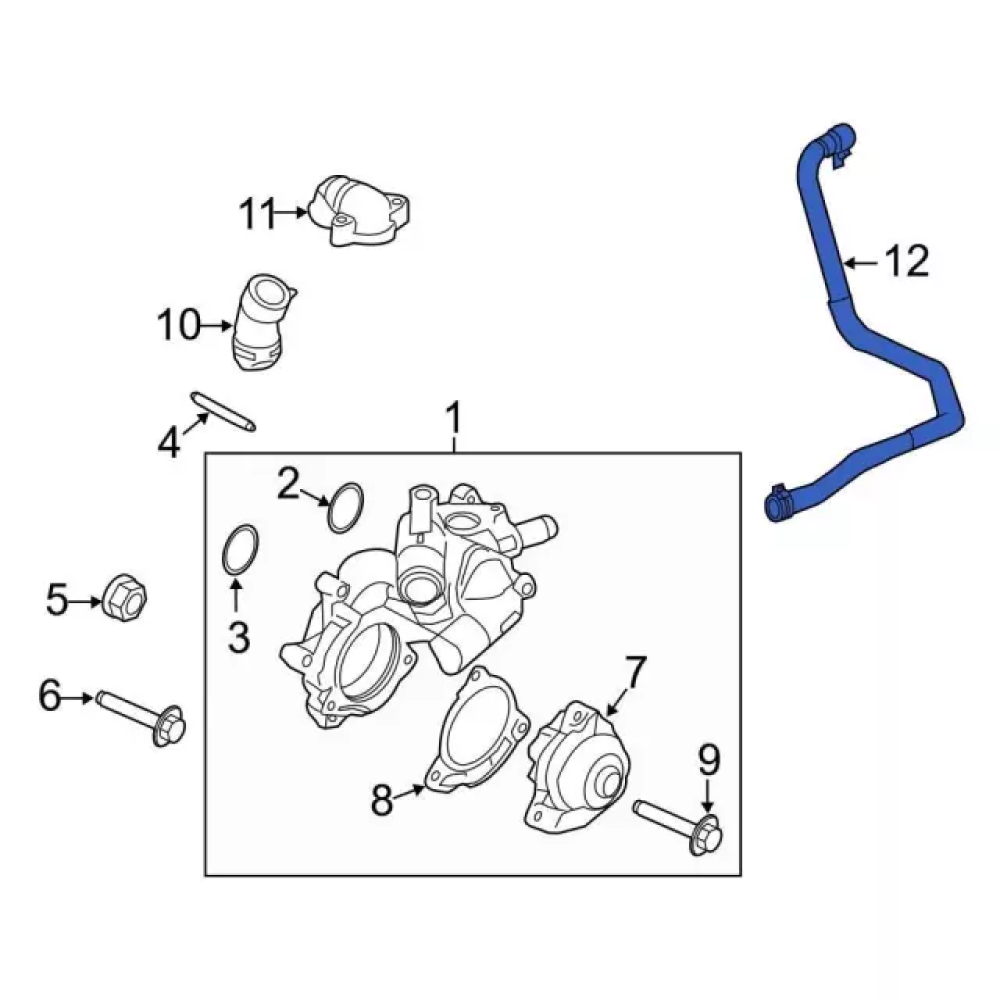 11
12
10
4
1
2
3
5
6
7
8
9