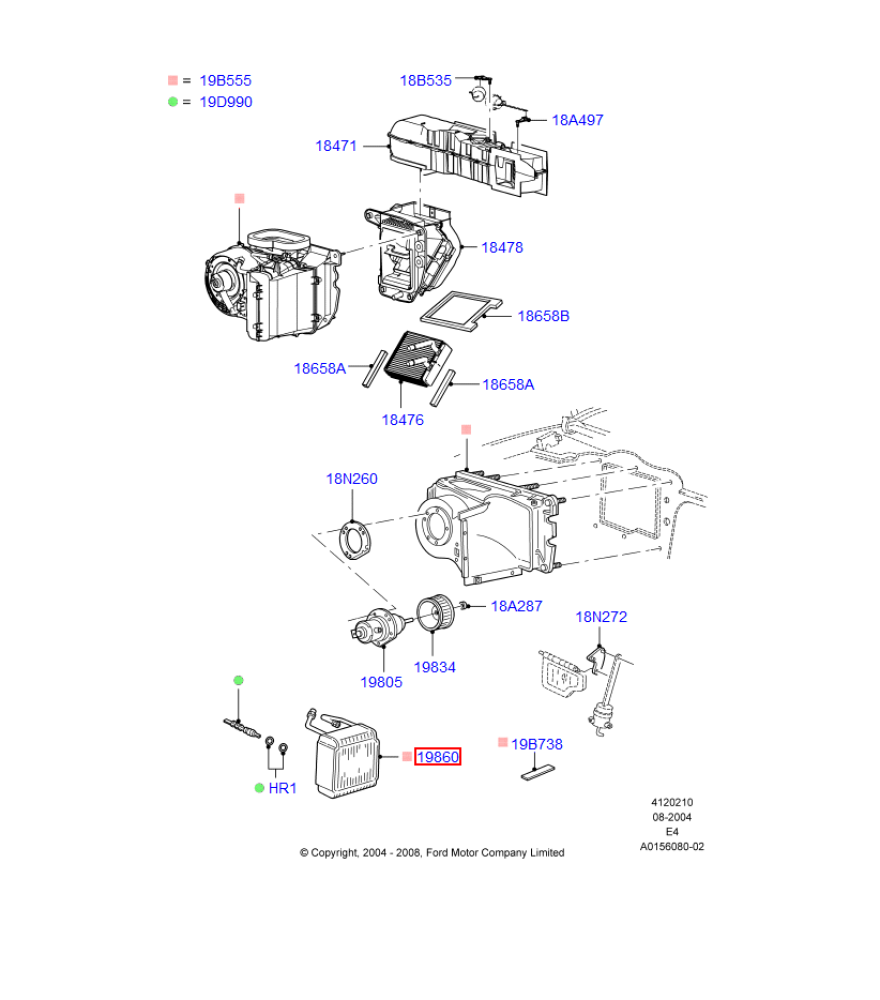 = 19B555
= 19D990

18B535
18A497
18471
18478
18658B
18658A
18658A
18476
18N260
18A287
18N272
19805
19834
HR1
19860
19B738

4120210
08-2004
E4
A0156080-02

© Copyright, 2004 - 2008, Ford Motor Company Limited