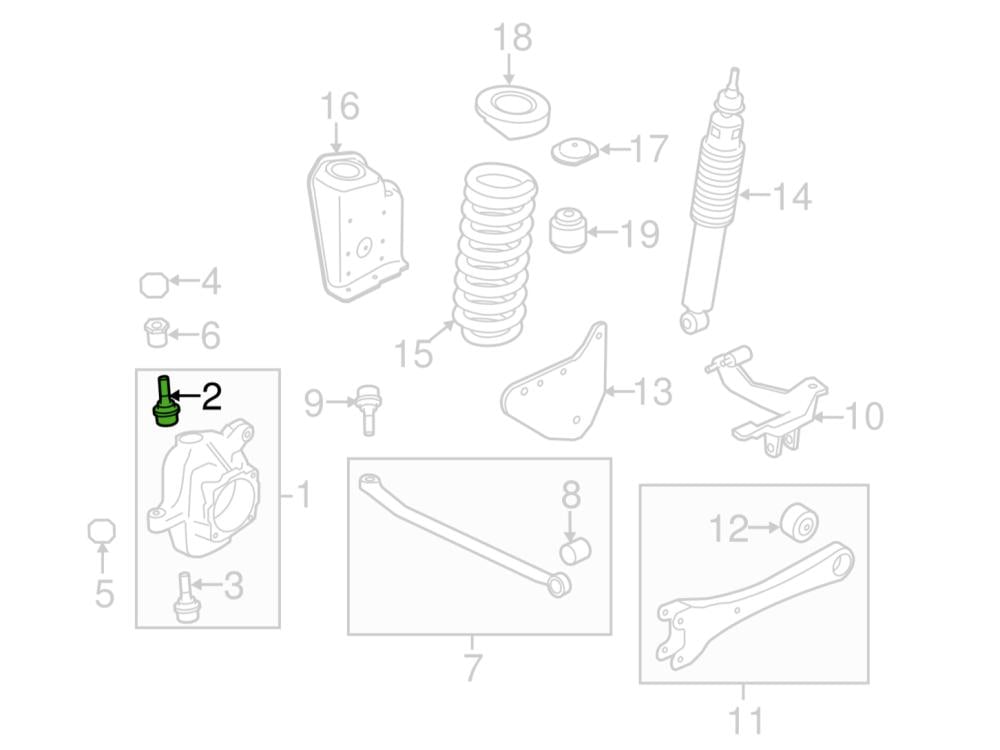 18
16
17
14
19
4
6
15
2
9
13
10
1
8
12
5
3
7
11