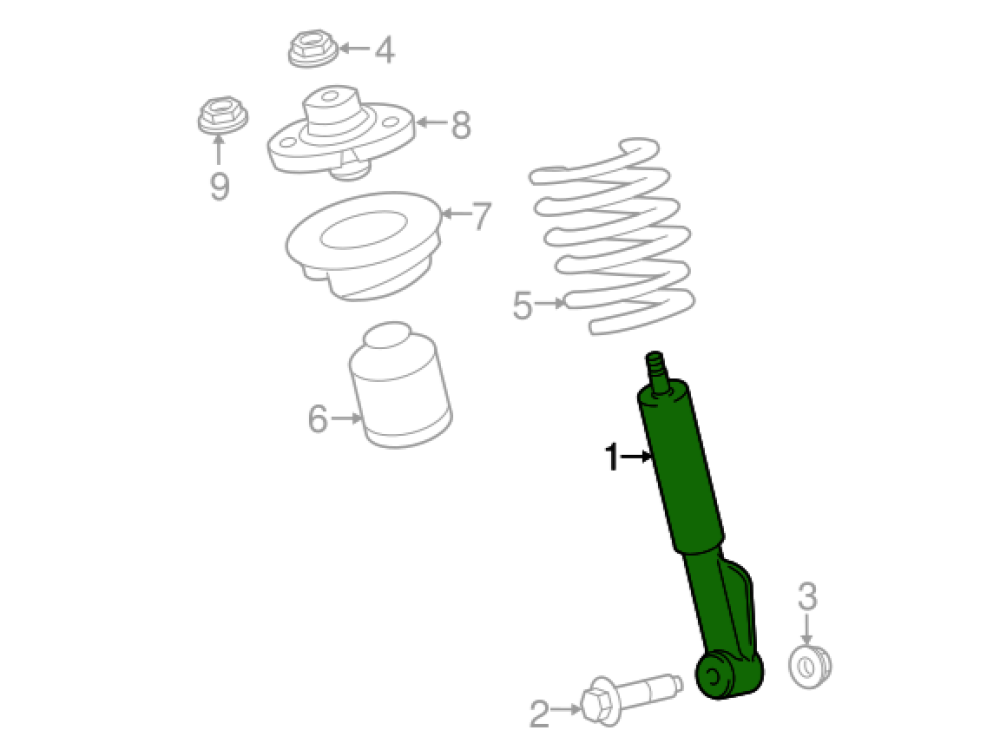 4
8
9
7
5
6
1
3
2