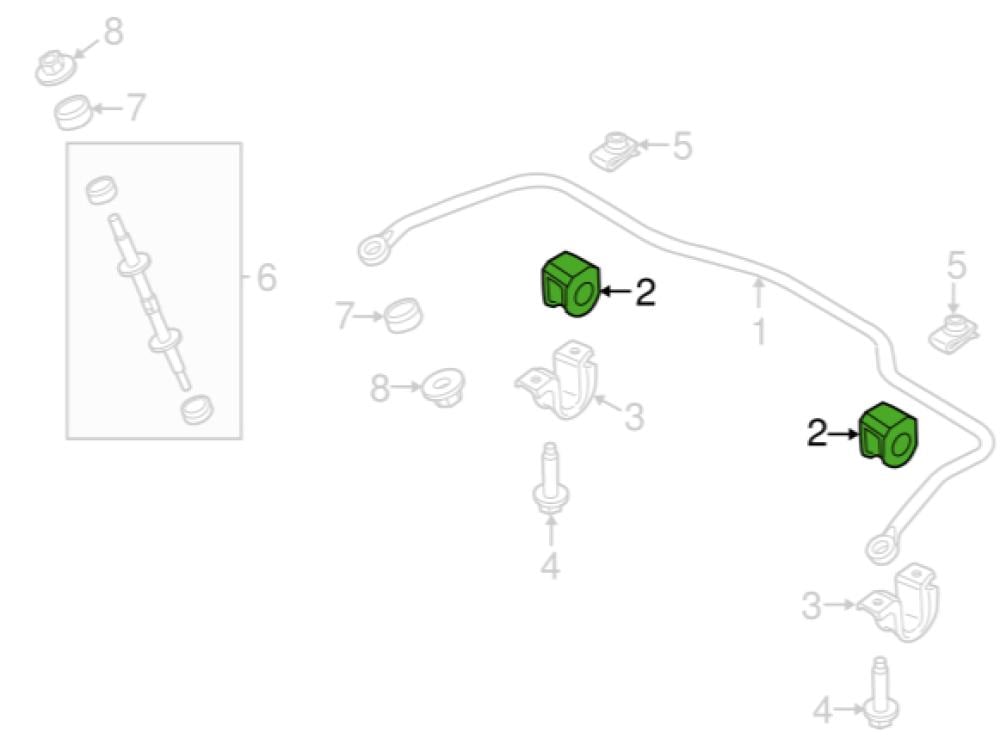 8
7
6
5
7
2
1
5
8
3
2
4
3
4