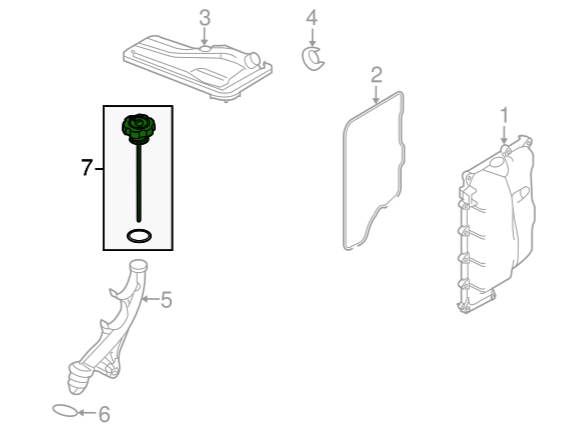 3
4
2
1
7
5
6