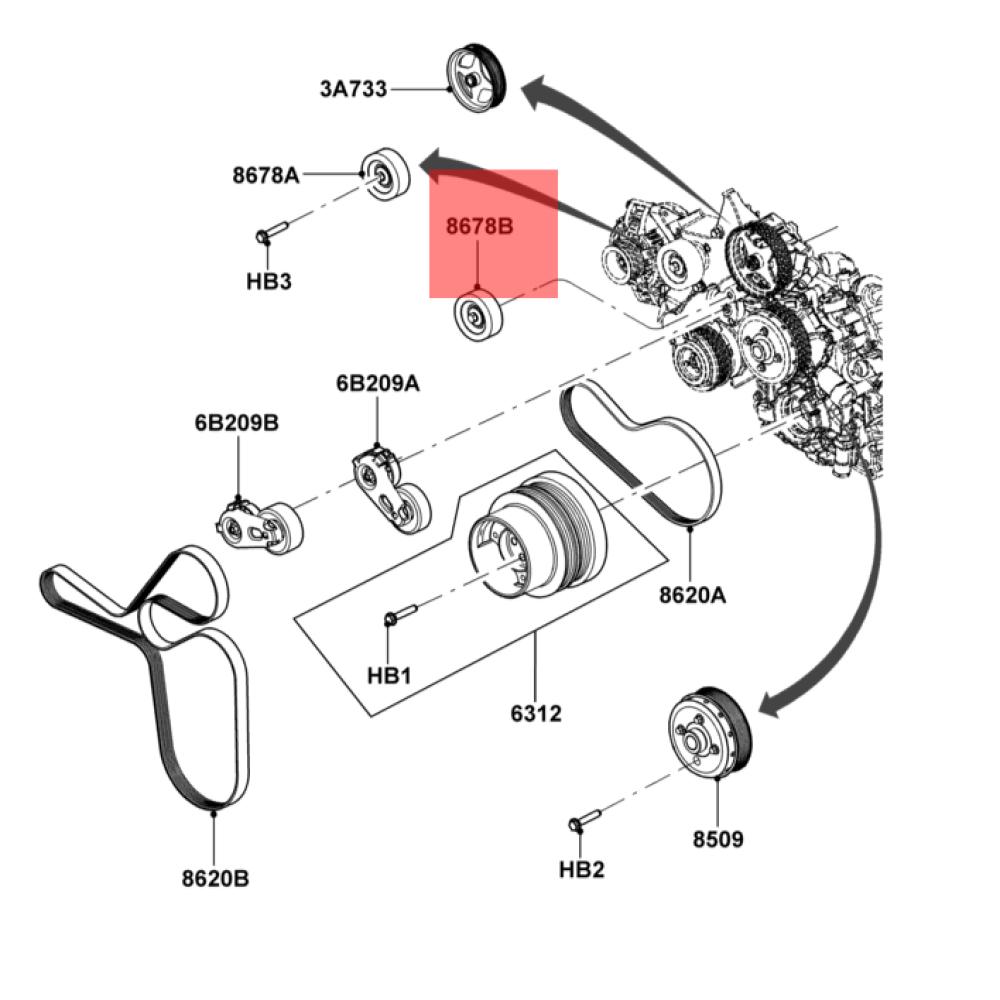 3A733

8678A

HB3

8678B

6B209A

6B209B

8620A

HB1

6312

8620B

8509

HB2