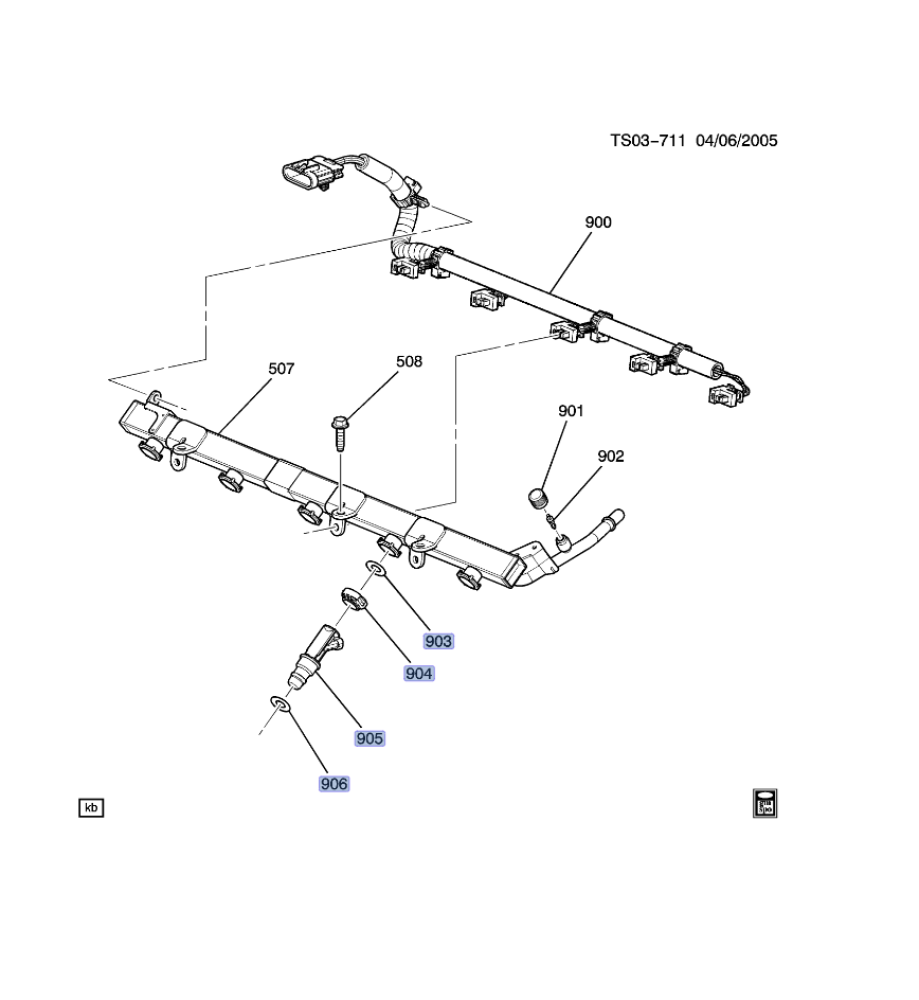 TS03-711 04/06/2005

900

507

508

901

902

903

904

905

906

kb