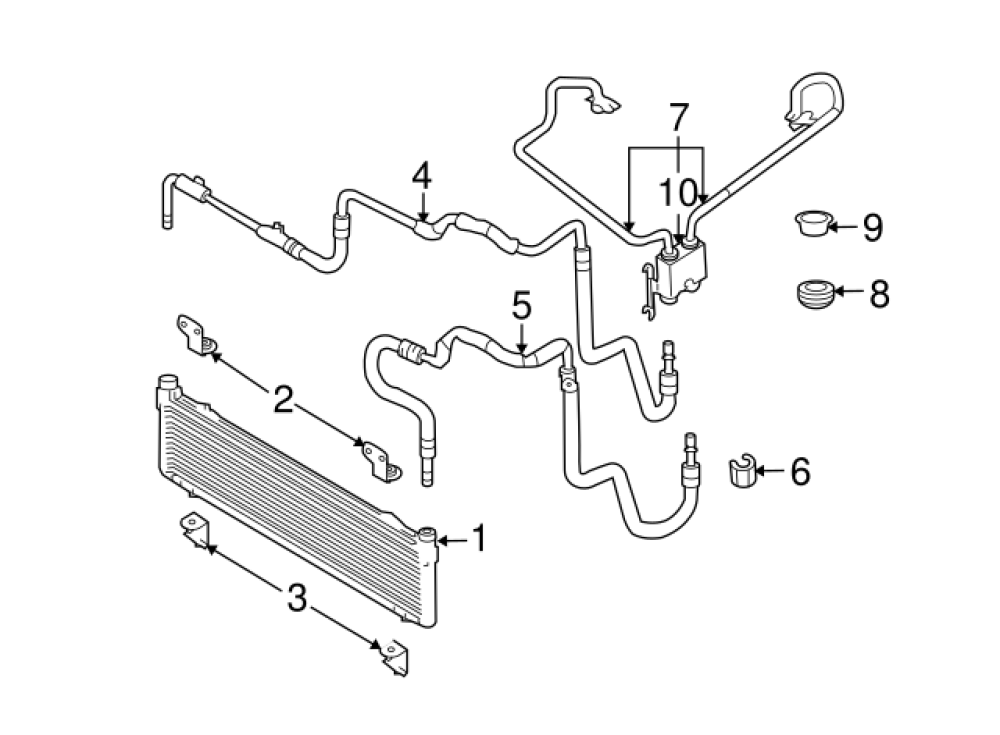 7
4
10
9
8
5
2
6
1
3