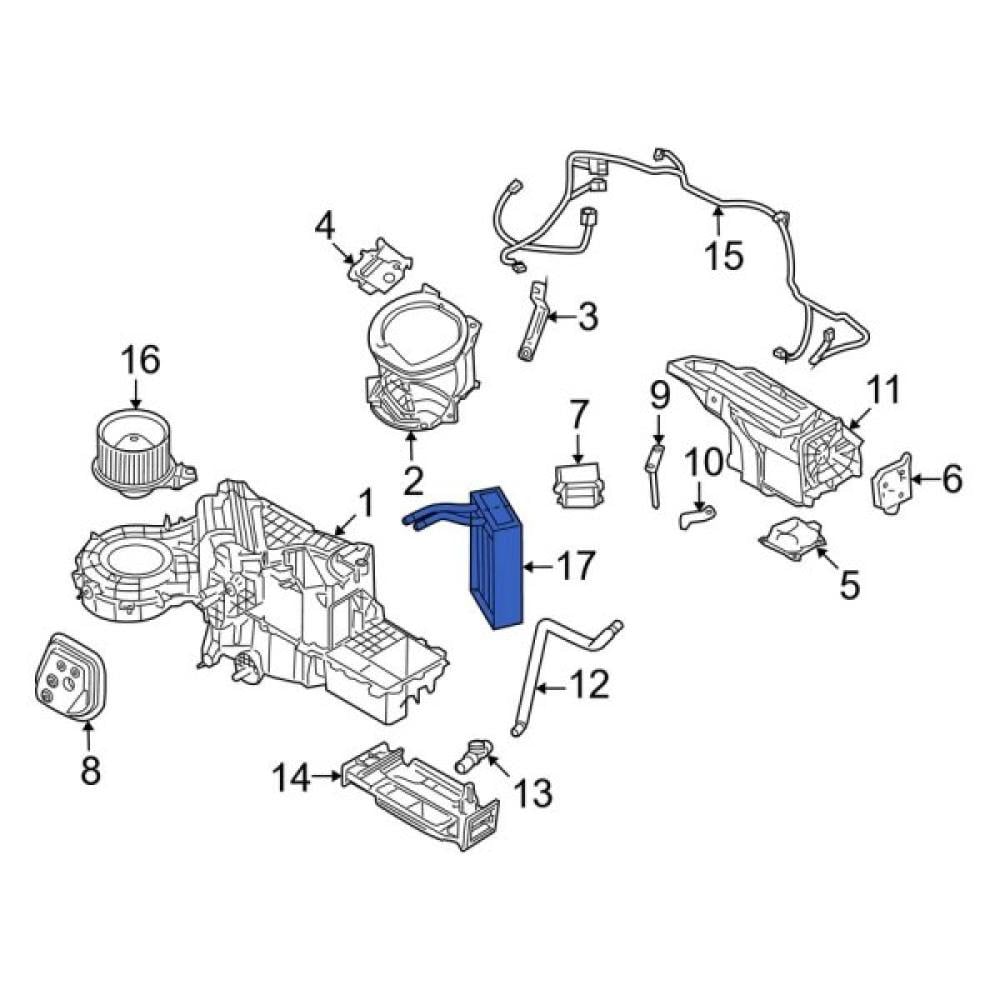 4
15
3
16
2
7
9
11
10
6
1
17
5
12
8
14
13