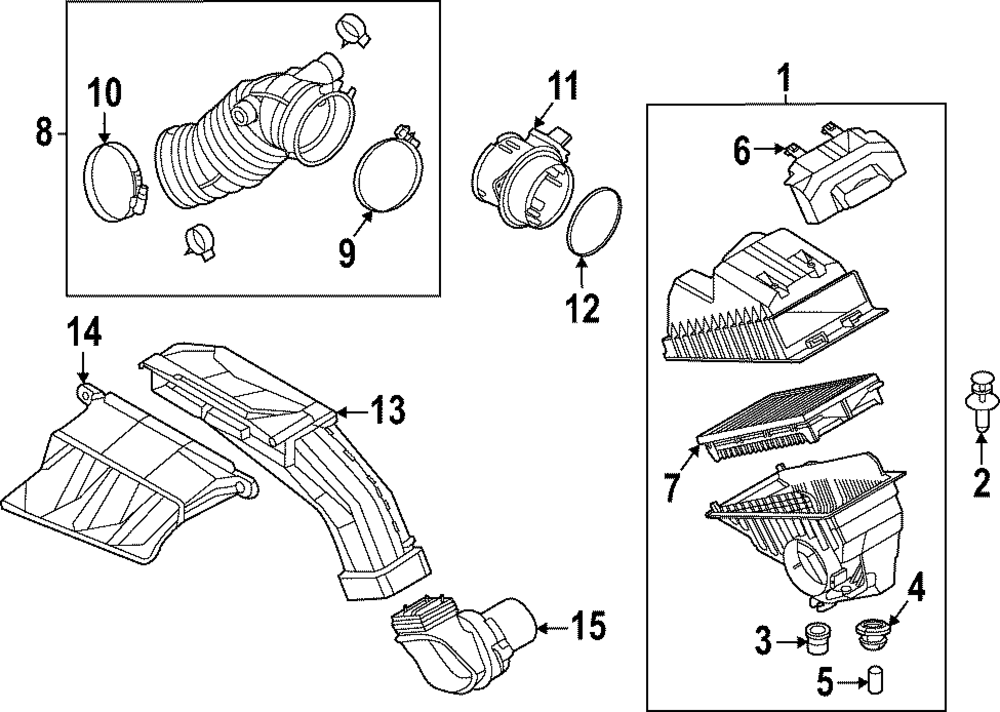 8
10
9
11
12
1
6
7
2
14
13
15
3
4
5