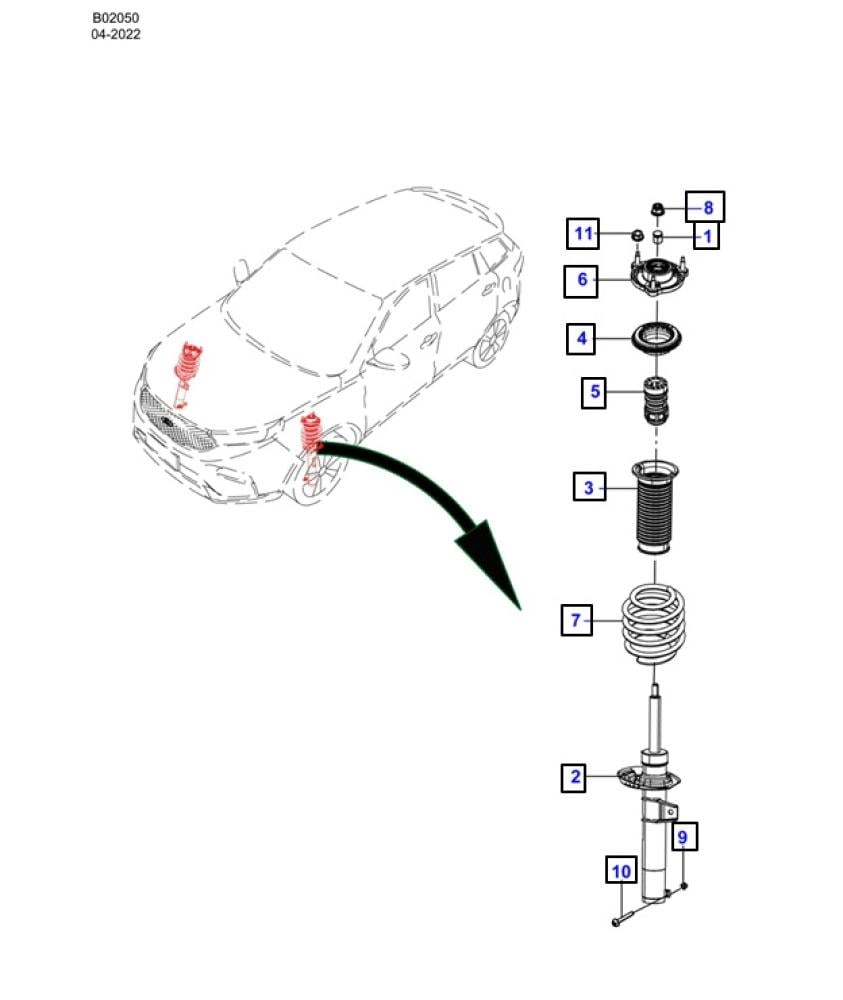 B02050
04-2022

8
11
1
6
4
5
3
7
2
9
10