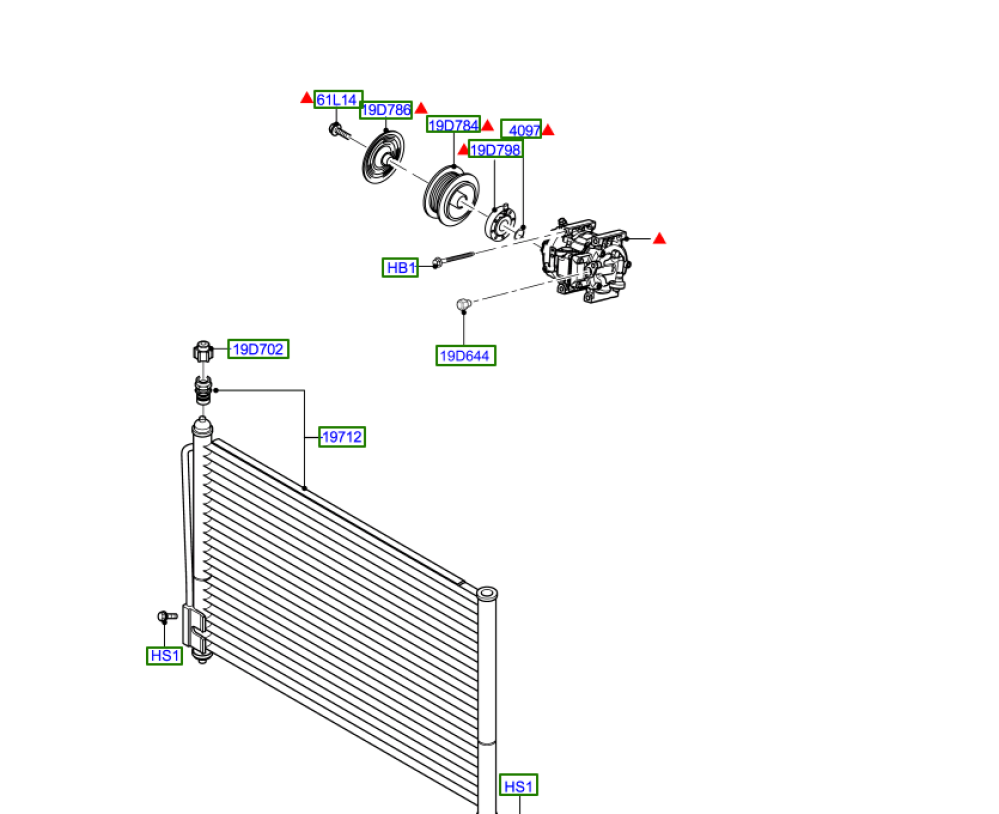 61L14
19D786
19D784
4097
19D798
HB1
19D644
19D702
19712
HS1
HS1