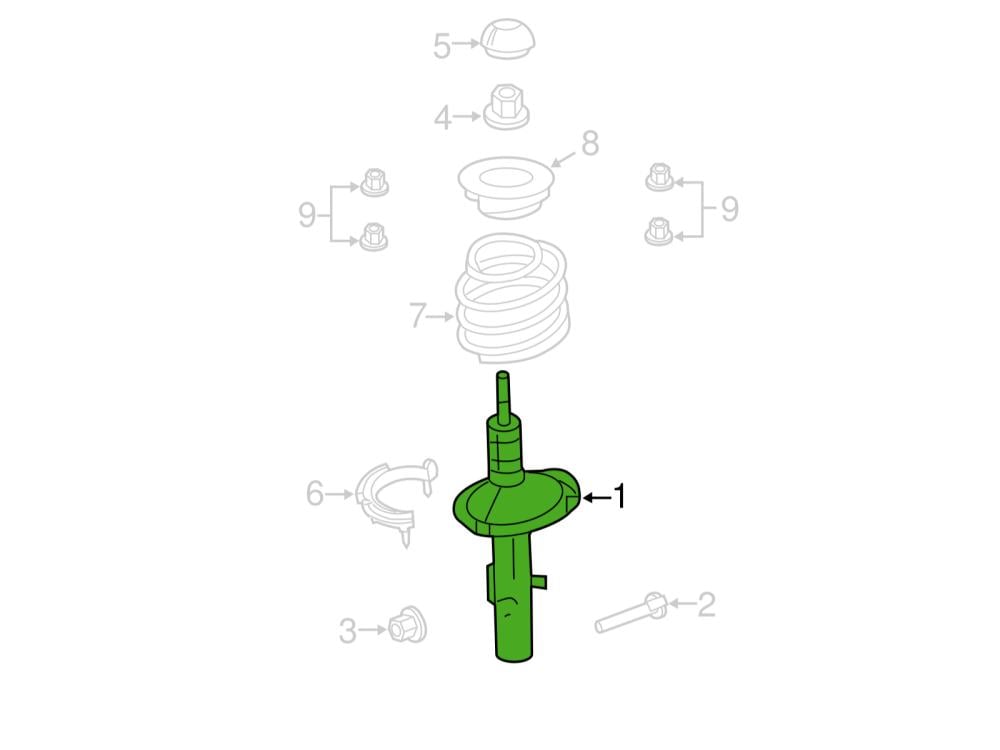 5
4
8
9
9
7
6
1
3
2