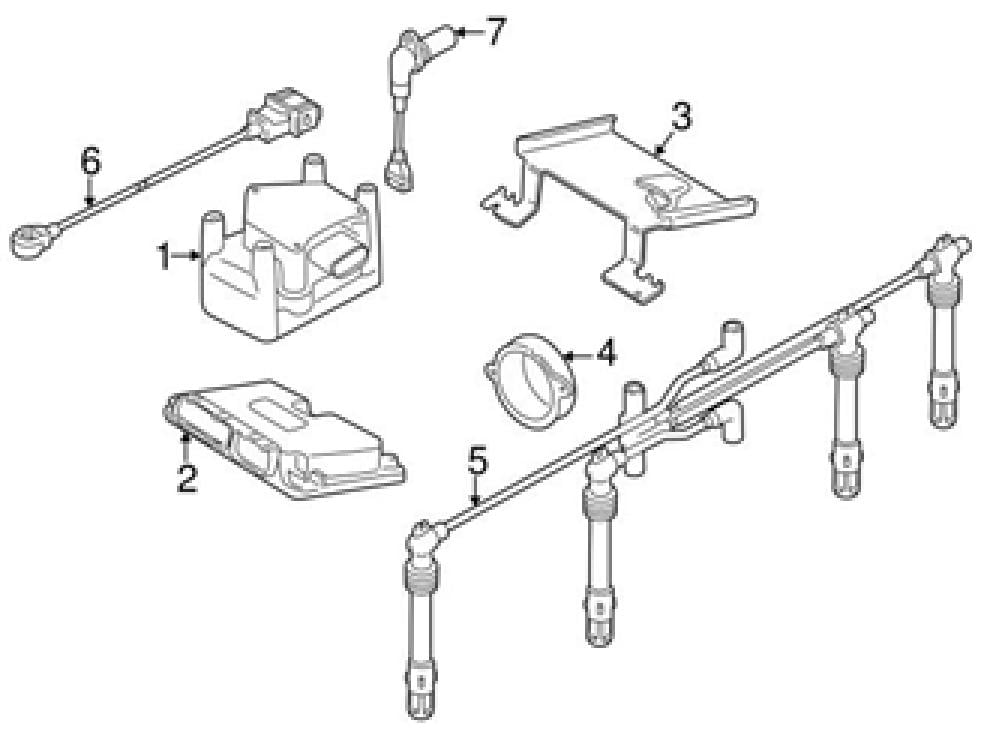 7
6
3
1
4
2
5