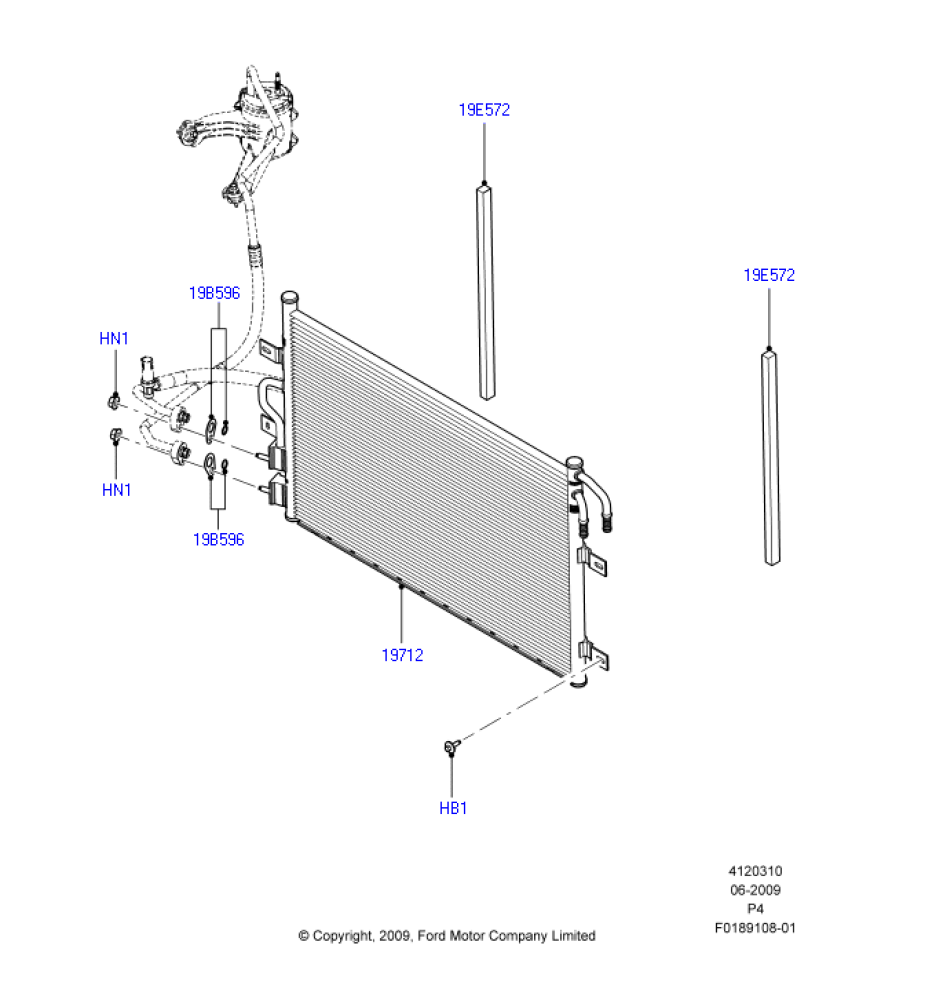 19E572

19E572

19B596

HN1

HN1

19B596

19712

HB1

4120310
06-2009
P4
F0189108-01

© Copyright, 2009, Ford Motor Company Limited