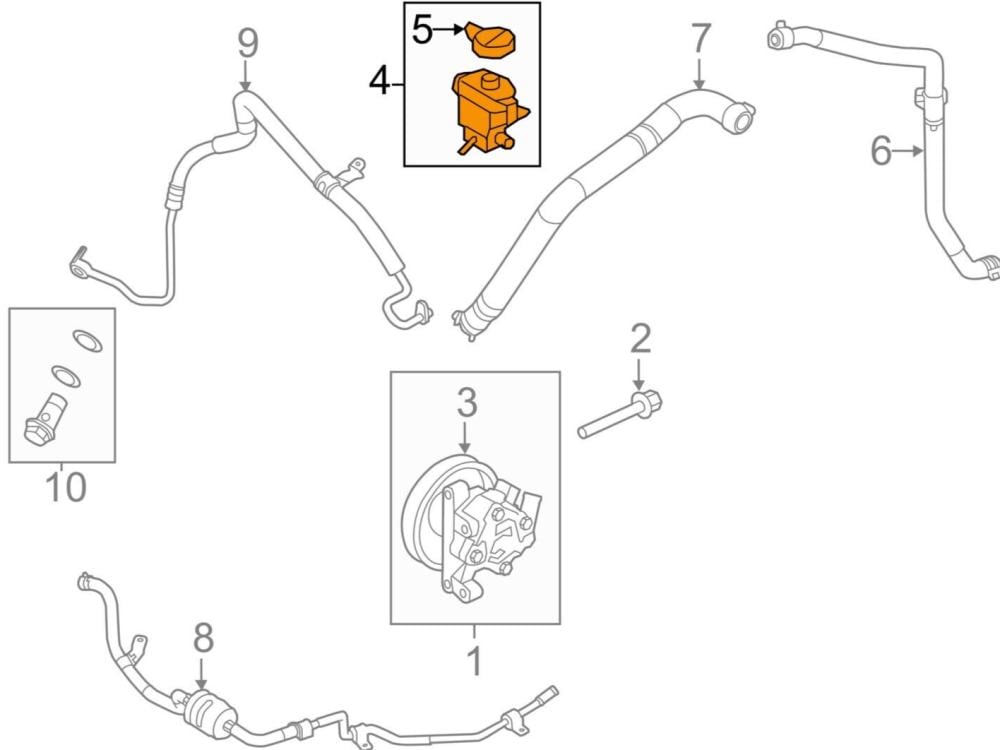 9
5
4
7
6
2
3
10
1
8