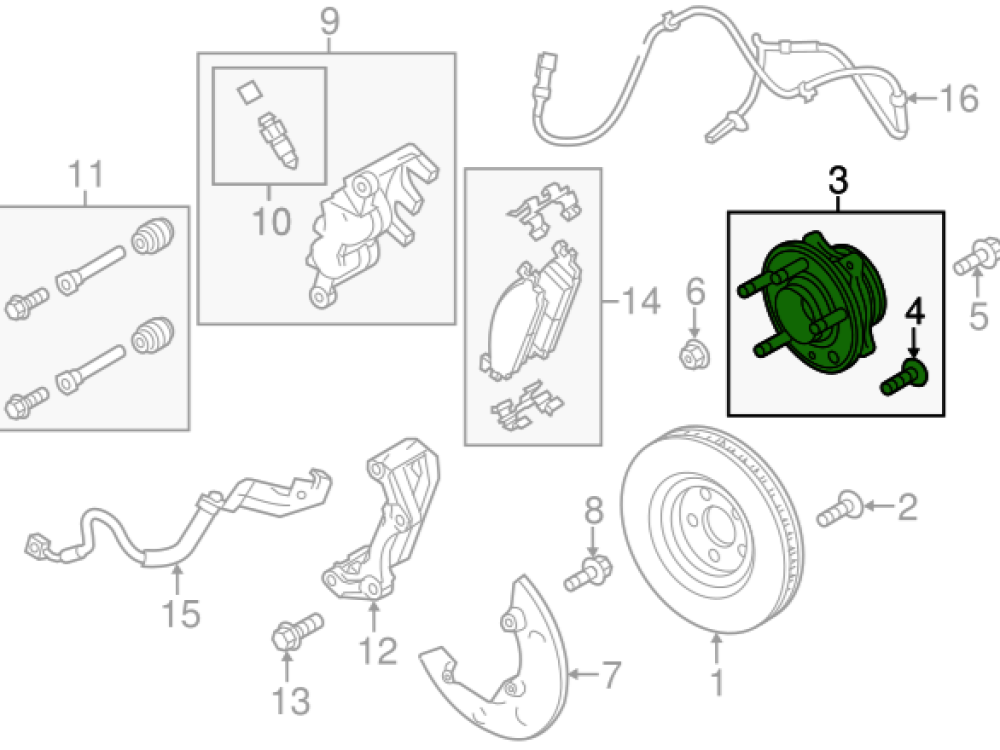 9
16
11
10
3
14
6
4
5
2
8
15
12
7
1
13