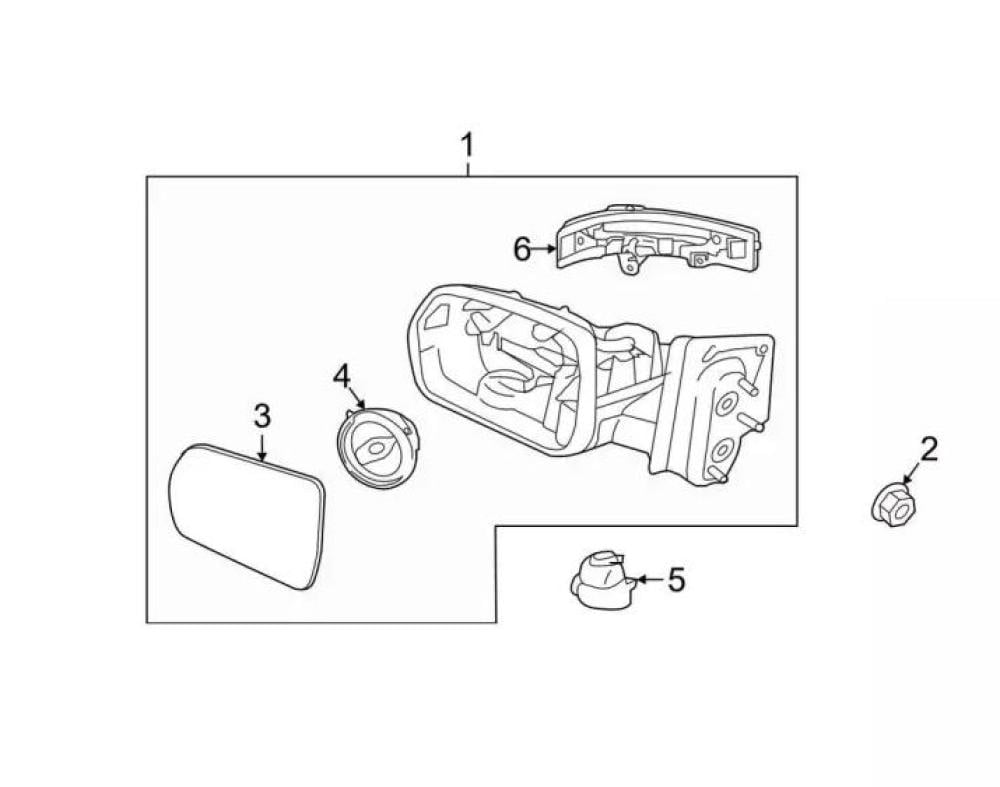 1
6
4
3
2
5