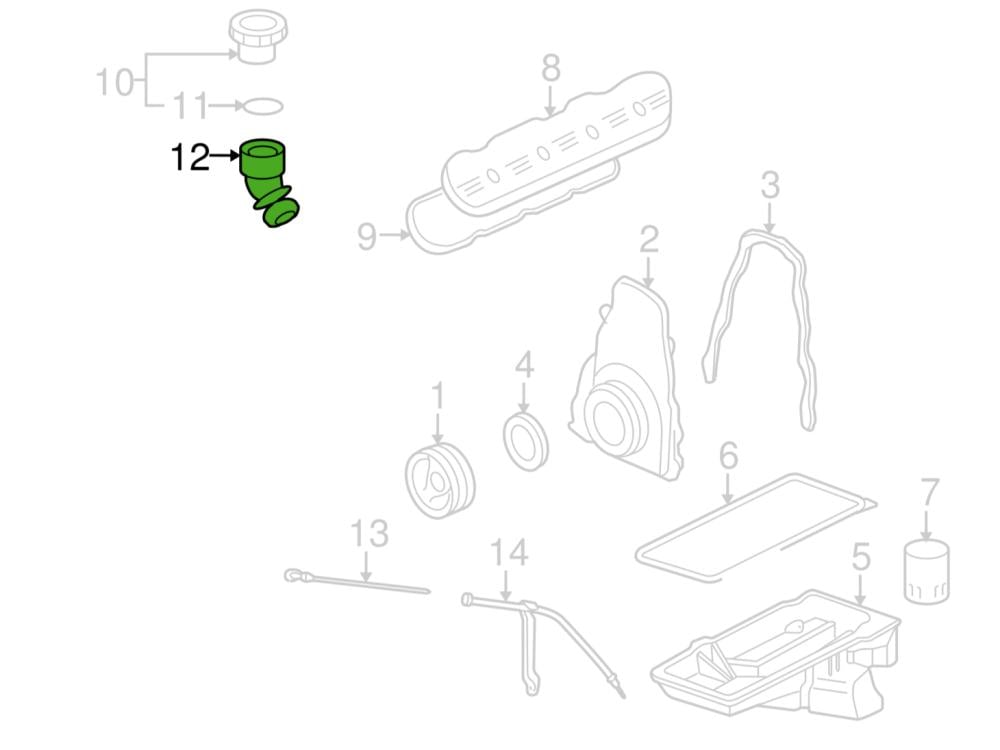 10
11
12
8
9
3
2
4
1
6
7
13
14
5