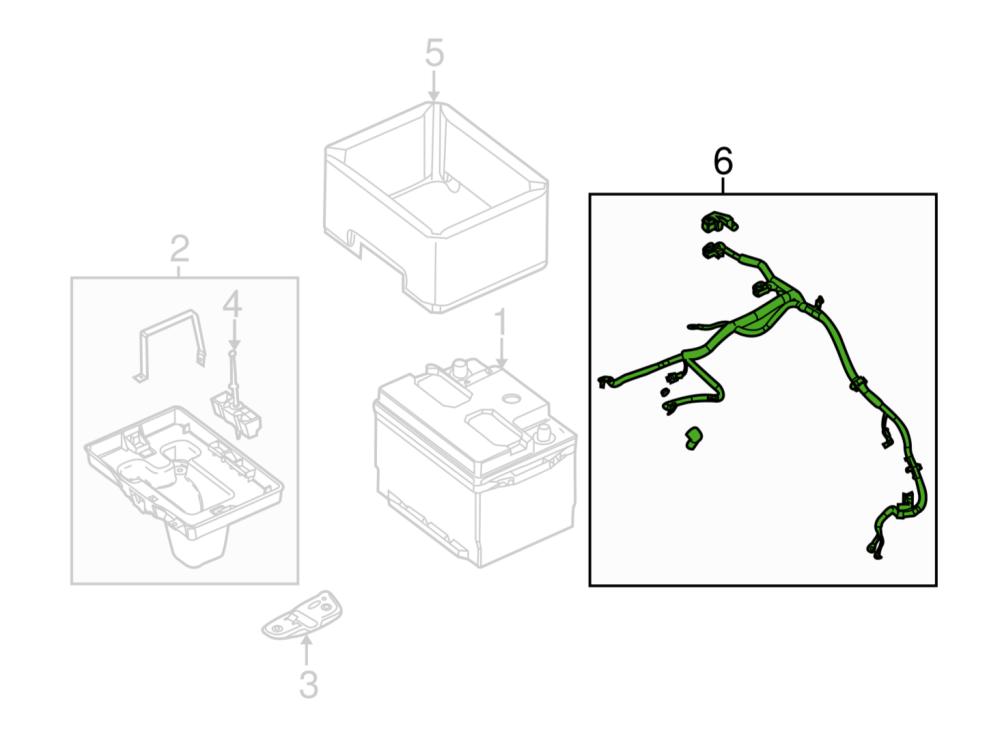 5
6
2
4
1
3