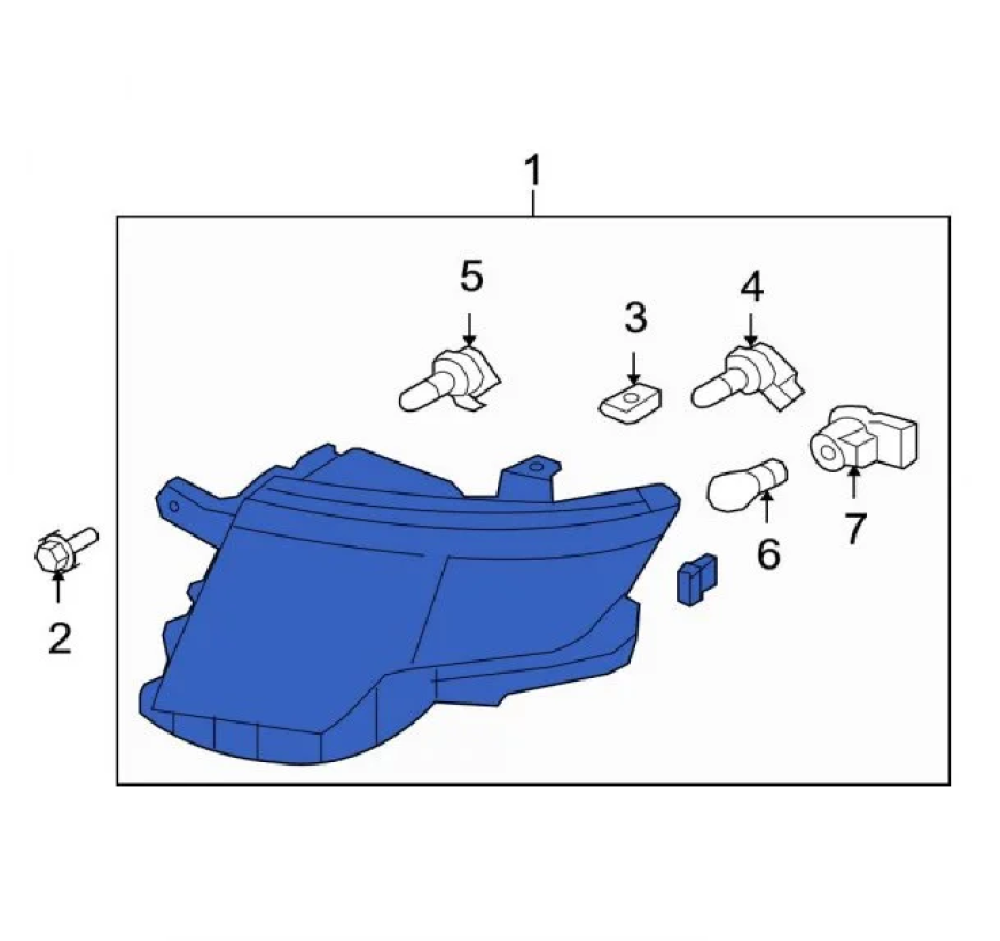 1
5
3
4
7
6
2