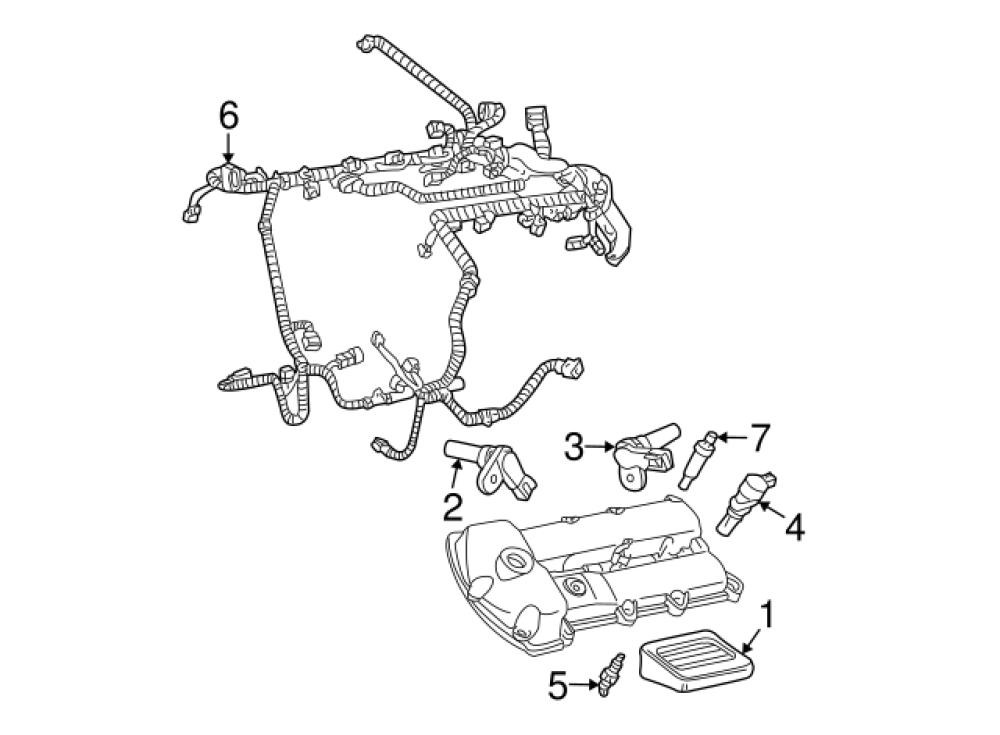 6
3
7
2
4
1
5