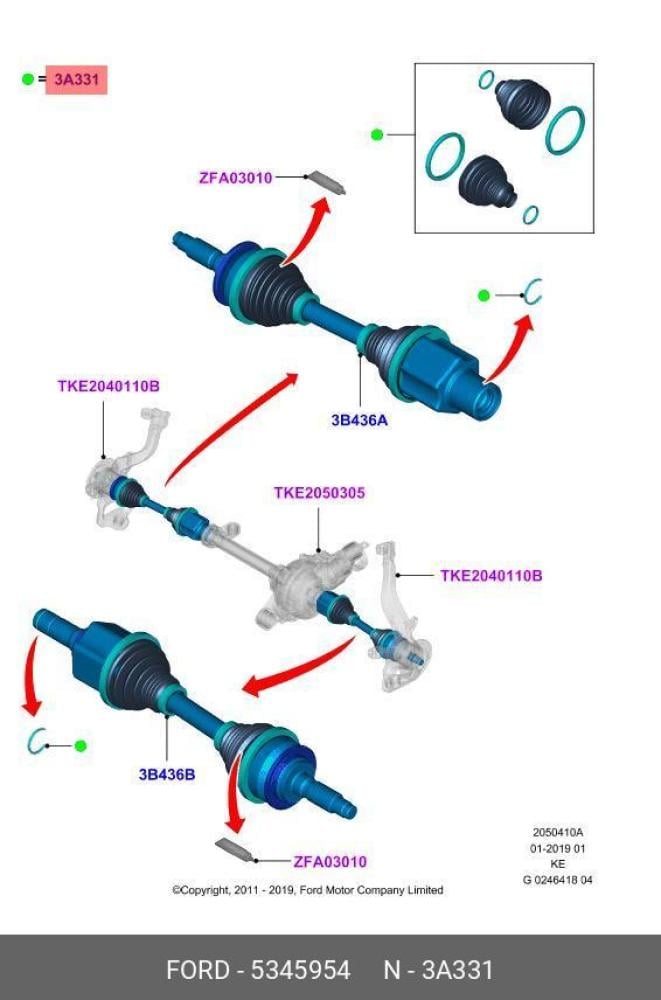 = 3A331

ZFA03010

TKE2040110B

3B436A

TKE2050305

TKE2040110B

3B436B

ZFA03010

2050410A
01-2019 01
KE
G 0246418 04

©Copyright, 2011 - 2019, Ford Motor Company Limited

FORD - 5345954 N - 3A331