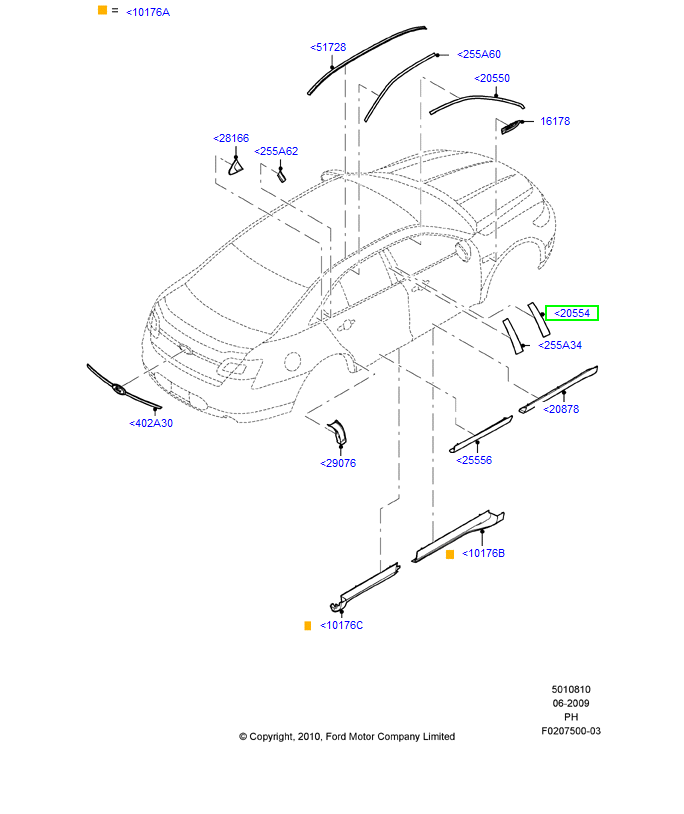 = <10176A

<51728
<255A60
<20550
16178
<28166
<255A62
<20554
<255A34
<20878
<402A30
<29076
<25556
<10176B
<10176C

5010810
06-2009
PH
F0207500-03

© Copyright, 2010, Ford Motor Company Limited