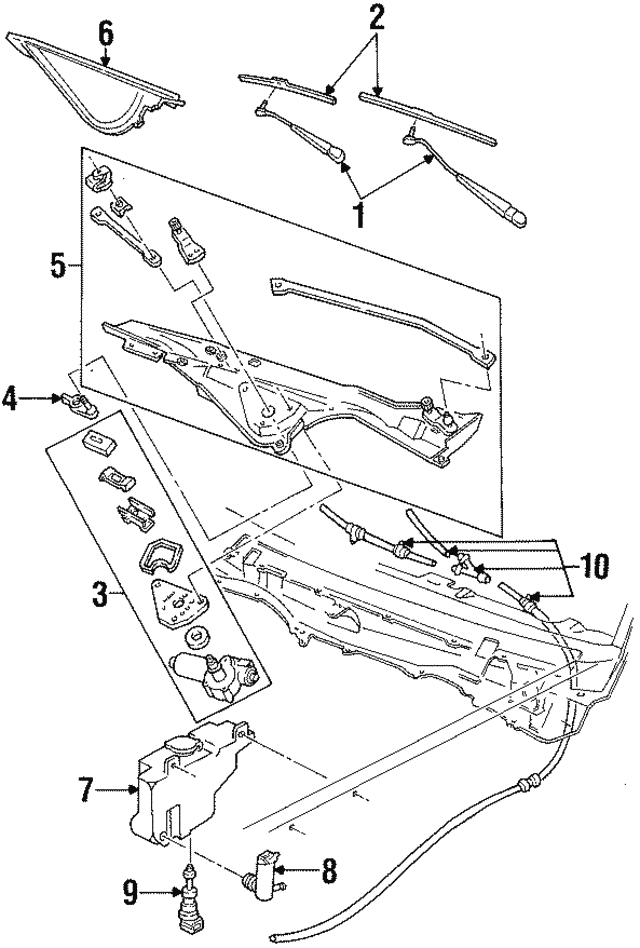 6
2
1
5
4
3
10
7
8
9