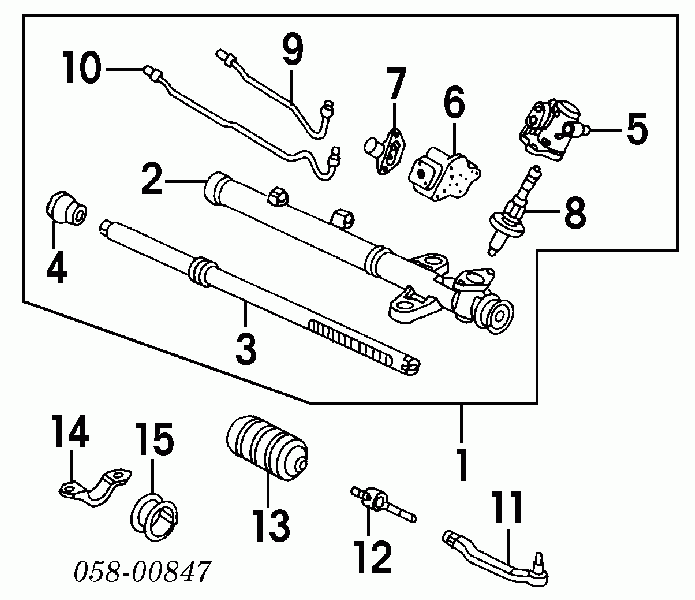 10
9
7
6
5
2
8
4
3
1
14
15
13
12
11
058-00847