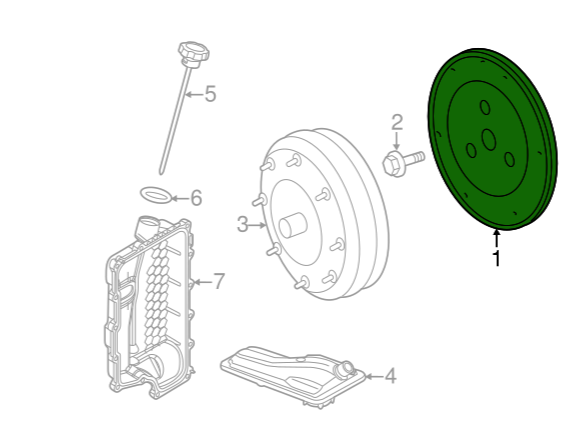 5
2
6
3
1
7
4