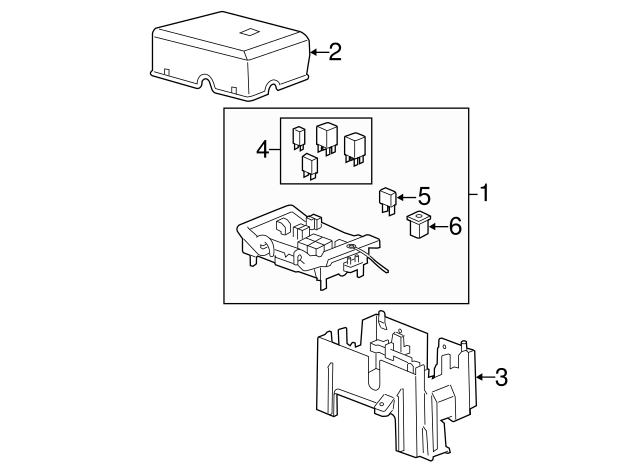 2
4
5
1
6
3