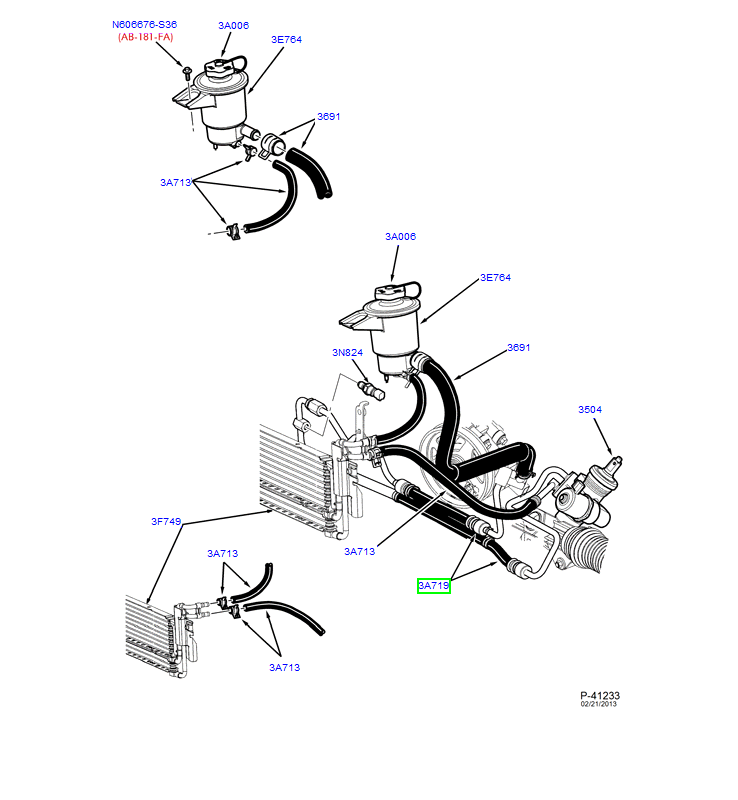 N606676-S36
(AB-181-FA)
3A006
3E764
3691
3A713
3A006
3E764
3N824
3691
3504
3F749
3A713
3A713
3A719
3A713
P-41233
02/21/2013