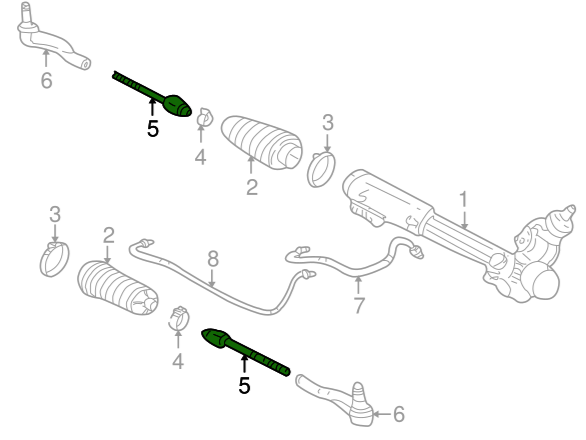 6
5
4
2
3
1
3
2
8
7
4
5
6