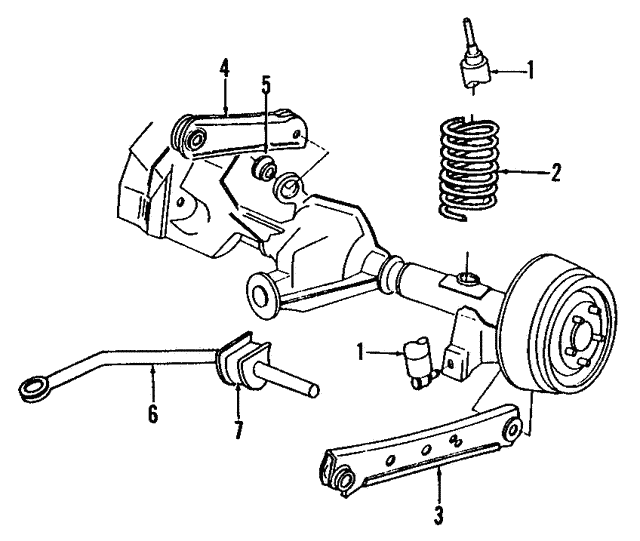 4
5
1
2
1
6
7
3