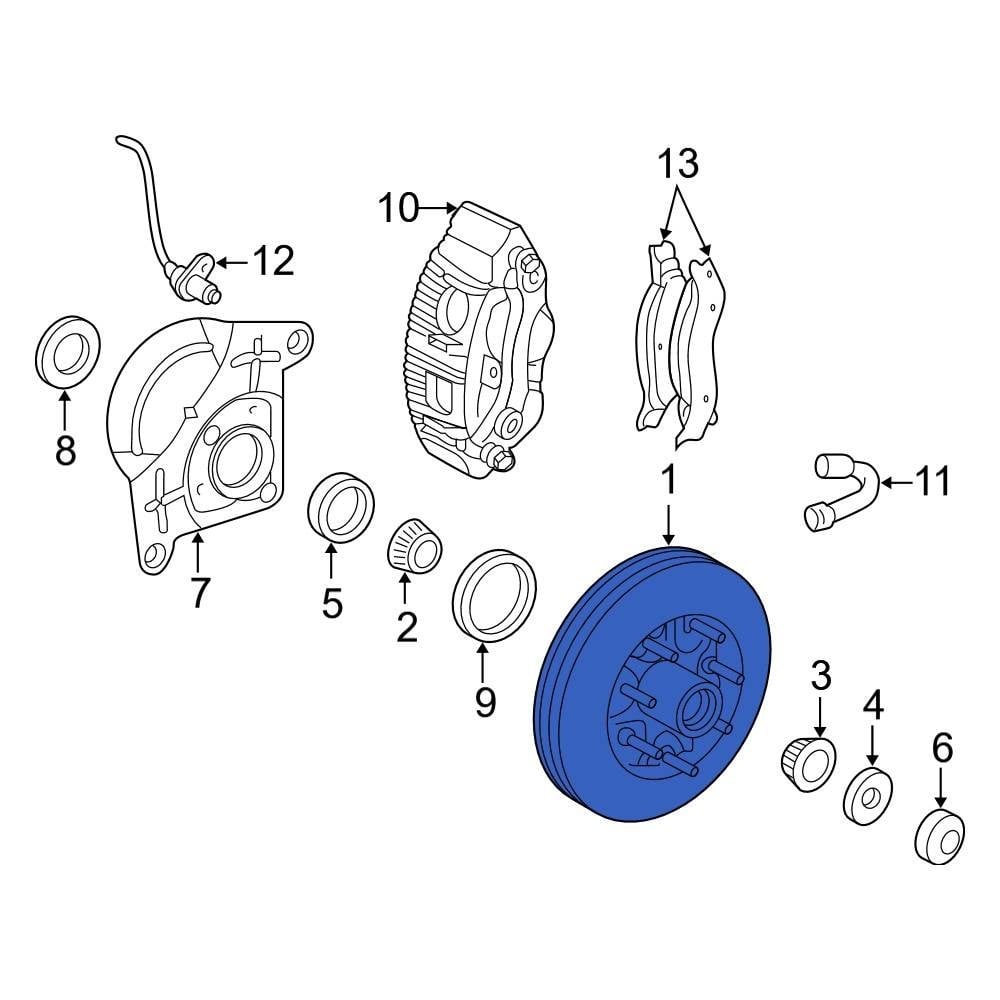 13
10
12
8
7
5
2
9
1
11
3
4
6