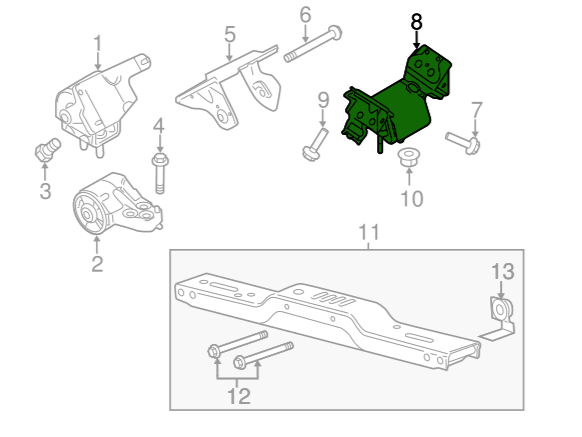 1
5
6
8
9
7
4
3
10
2
11
13
12