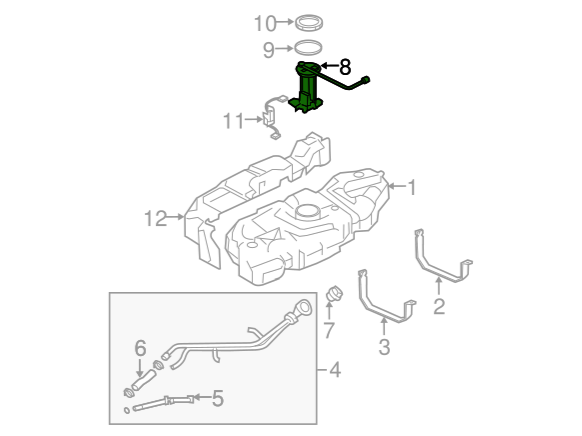 10
9
8
11
1
12
2
7
3
6
4
5