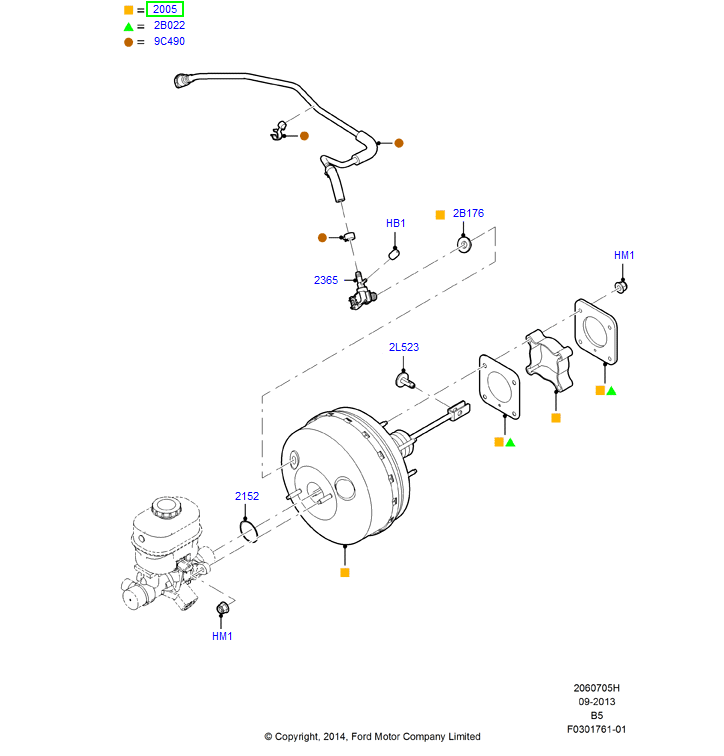 = 2005
= 2B022
= 9C490

HB1
2B176
2365
HM1
2L523
2152
HM1

2060705H
09-2013
B5
F0301761-01

© Copyright, 2014, Ford Motor Company Limited