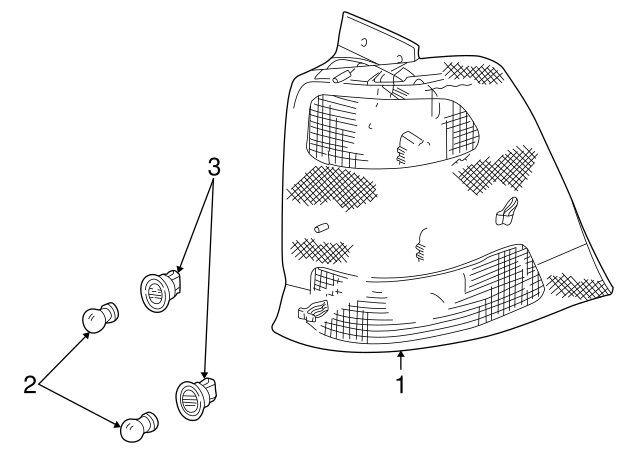 3
2
1