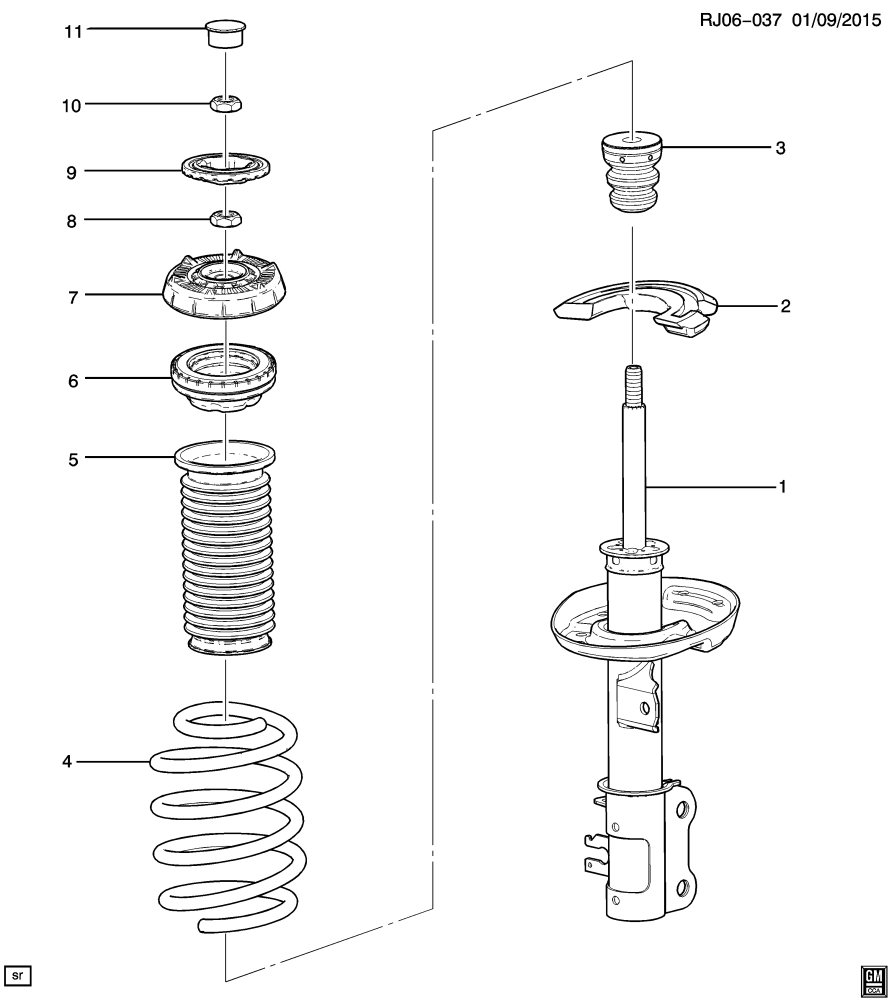 RJ06-037 01/09/2015

11
10
9
8
7
6
5
4

3
2
1

sr

GM