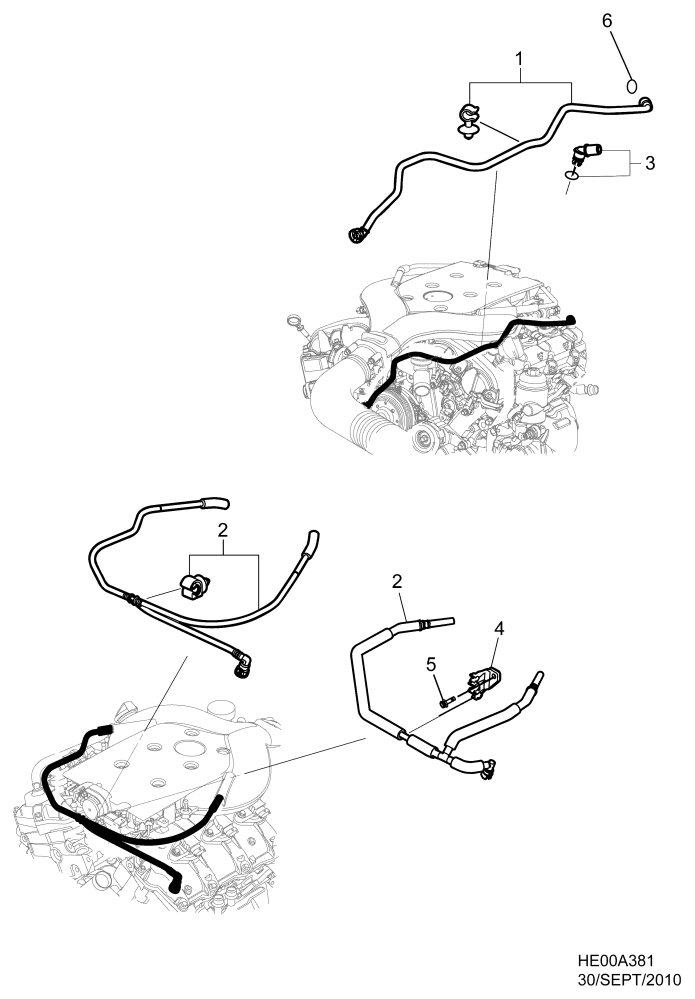 6
1
3
2
2
4
5
HE00A381
30/SEPT/2010