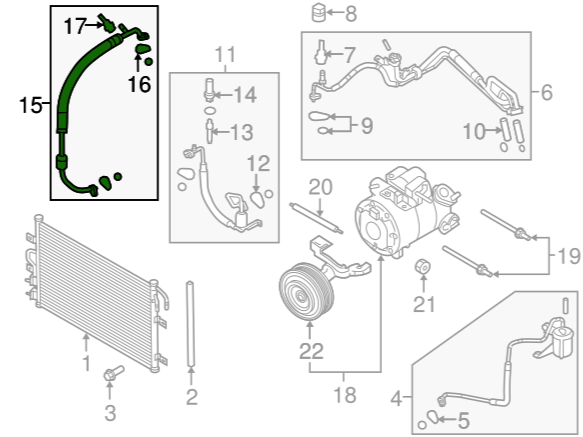 17
16
15
11
14
13
12
8
7
6
9
10
20
19
21
22
18
1
2
3
4
5