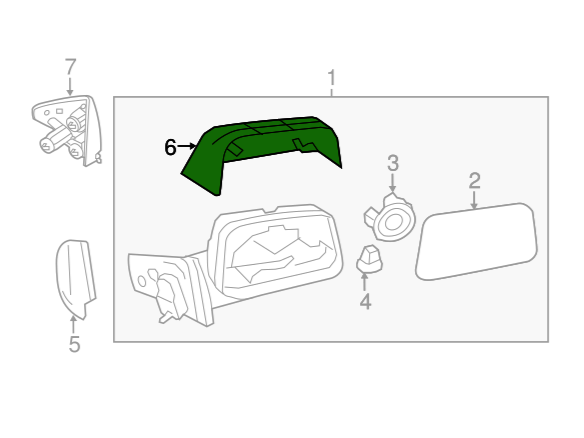 7
1
6
3
2
4
5