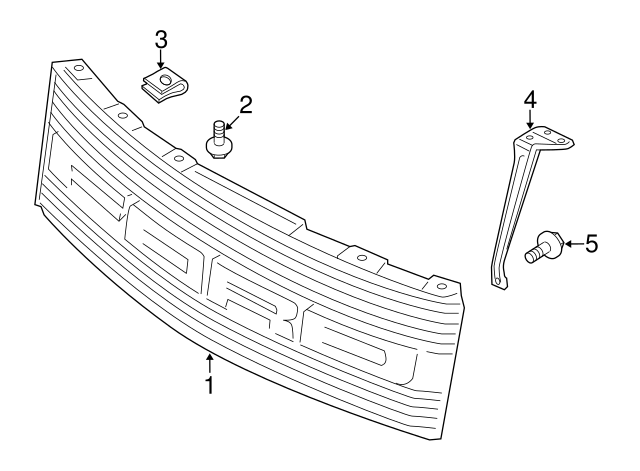 3
2
4
5
FORD
1