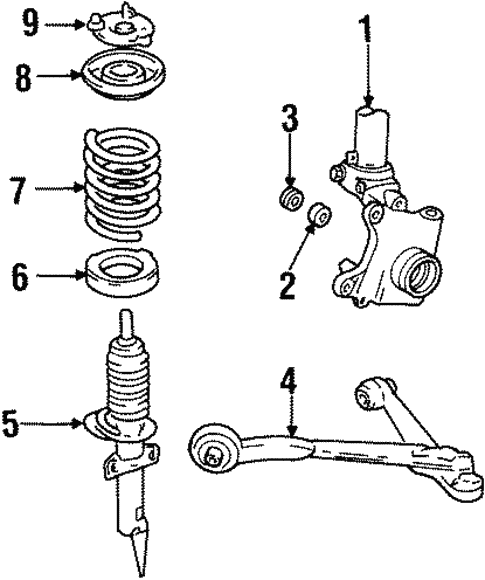 9
8
7
6
5
1
3
2
4