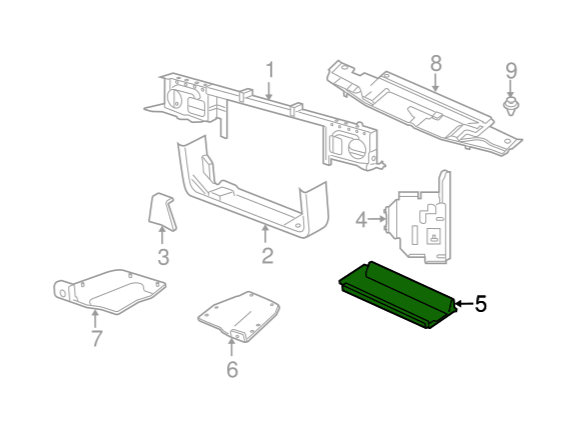 1
8
9
4
3
2
5
7
6