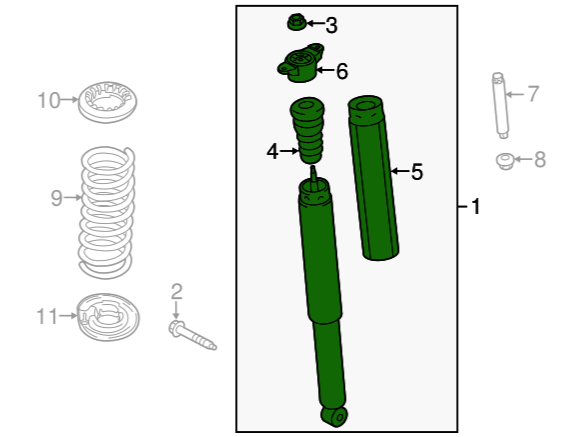 3
6
10
7
4
5
8
9
1
2
11