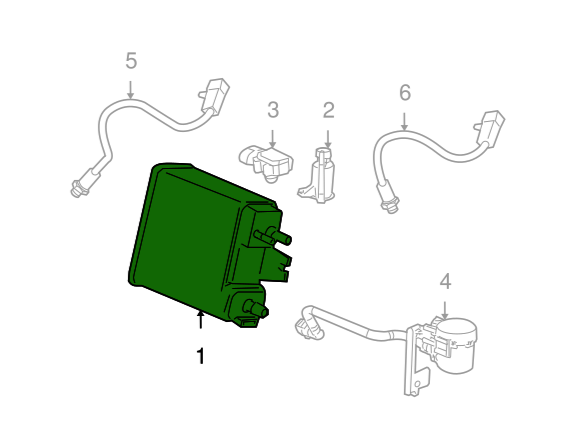 5
3
2
6
4
1