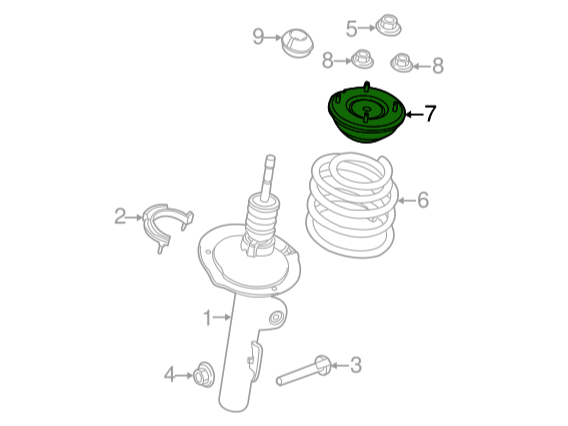 9
5
8
8
7
6
2
1
4
3