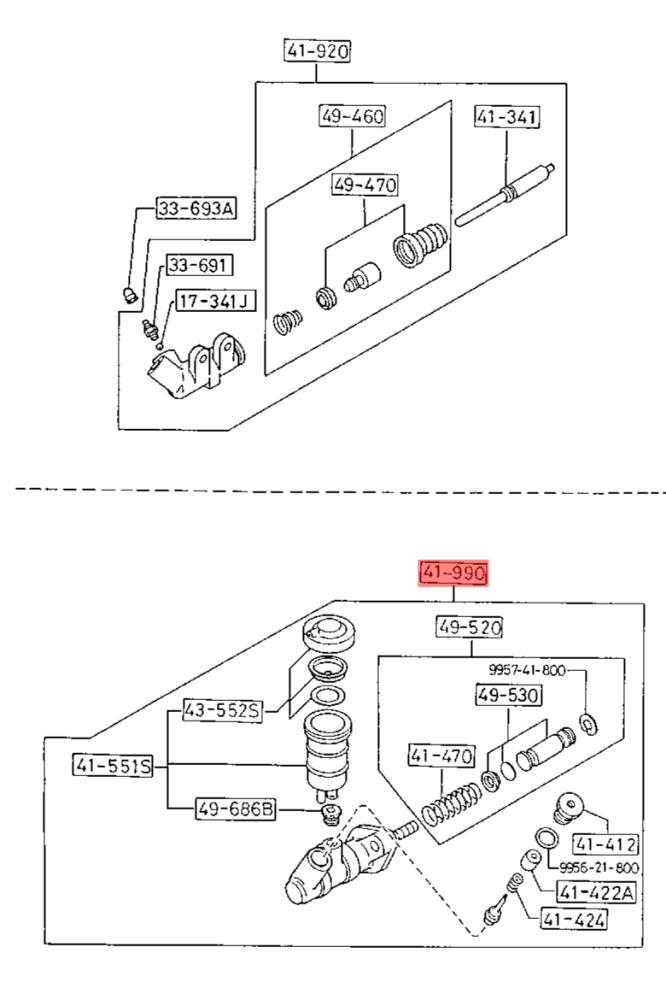 41-920
49-460
41-341
49-470
33-693A
33-691
17-341J

41-990
49-520
9957-41-800
49-530
43-552S
41-470
41-551S
49-686B
41-412
9956-21-800
41-422A
41-424