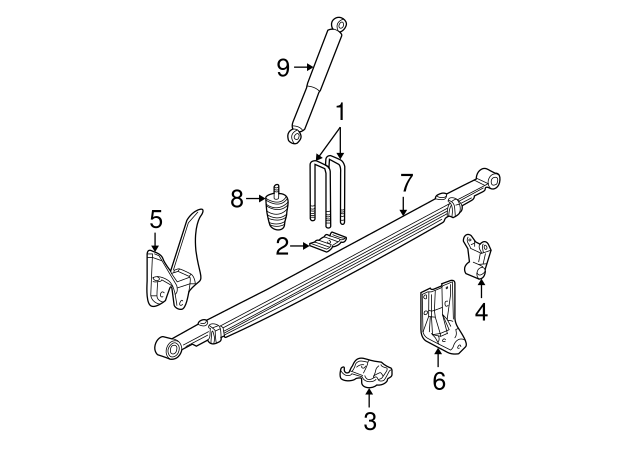 9
1
7
8
5
2
4
6
3