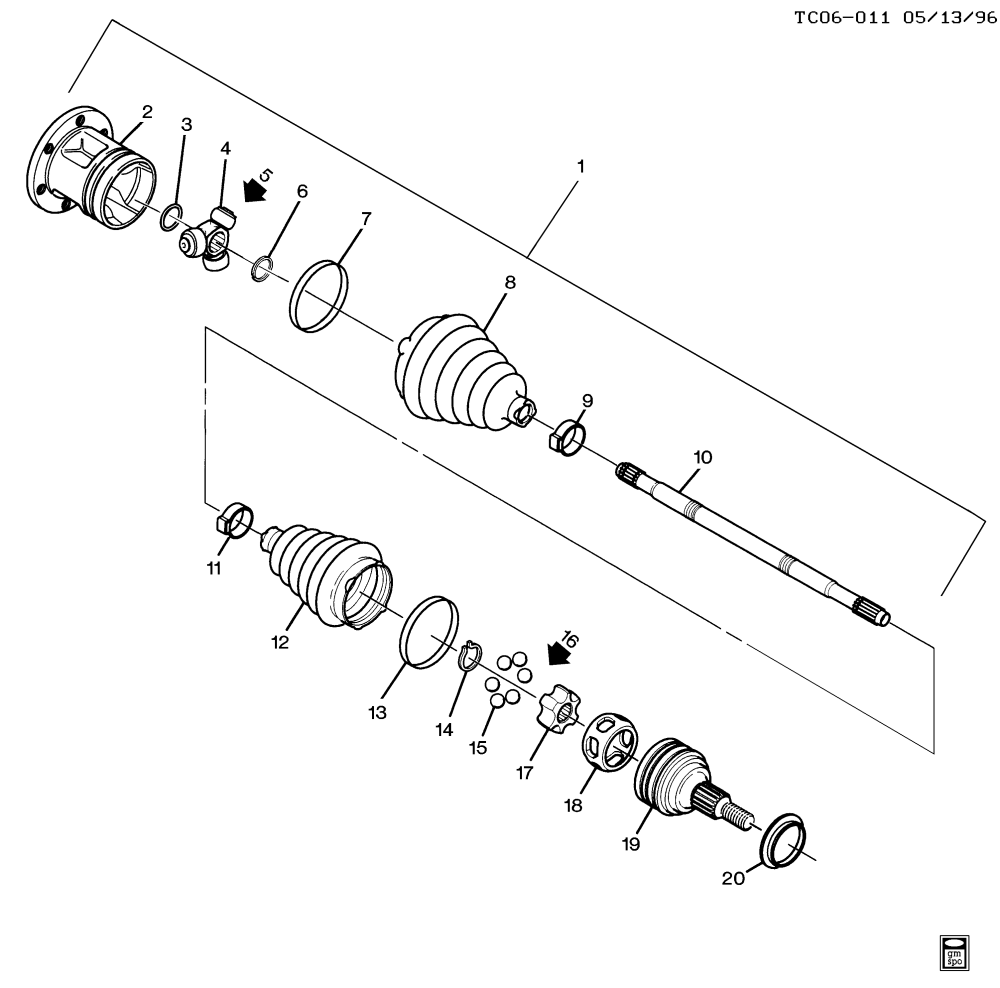 TC06-011 05/13/96

2
3
4
5
6
7
1
8
9
10
11
12
13
14
15
16
17
18
19
20

gm spo